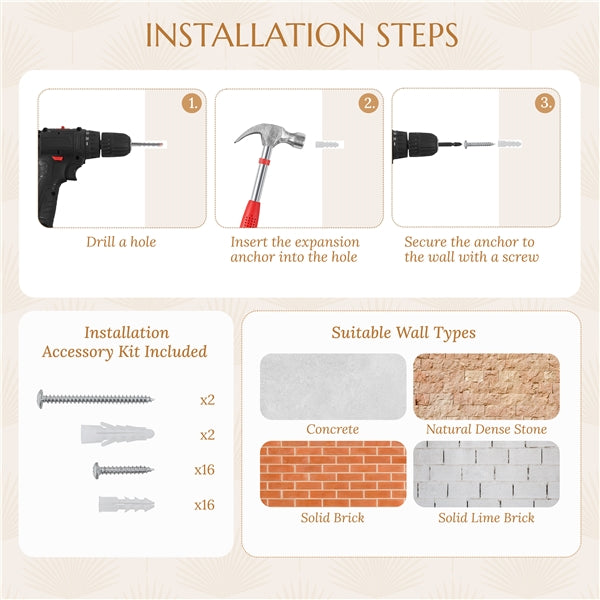 INSTALLATION STEPS

1.
Drill a hole

2.
Insert the expansion anchor into the hole

3.
Secure the anchor to the wall with a screw

Installation Accessory Kit Included

x2

x2

x16

x16

Suitable Wall Types

Concrete

Natural Dense Stone

Solid Brick

Solid Lime Brick