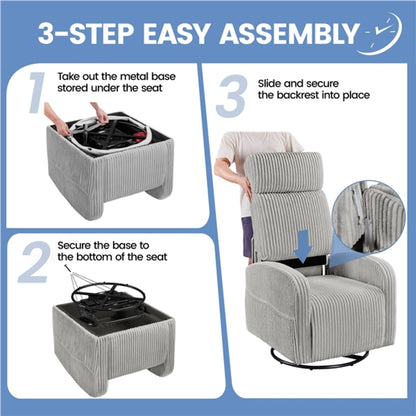 3-STEP EASY ASSEMBLY

1 Take out the metal base stored under the seat

2 Secure the base to the bottom of the seat

3 Slide and secure the backrest into place