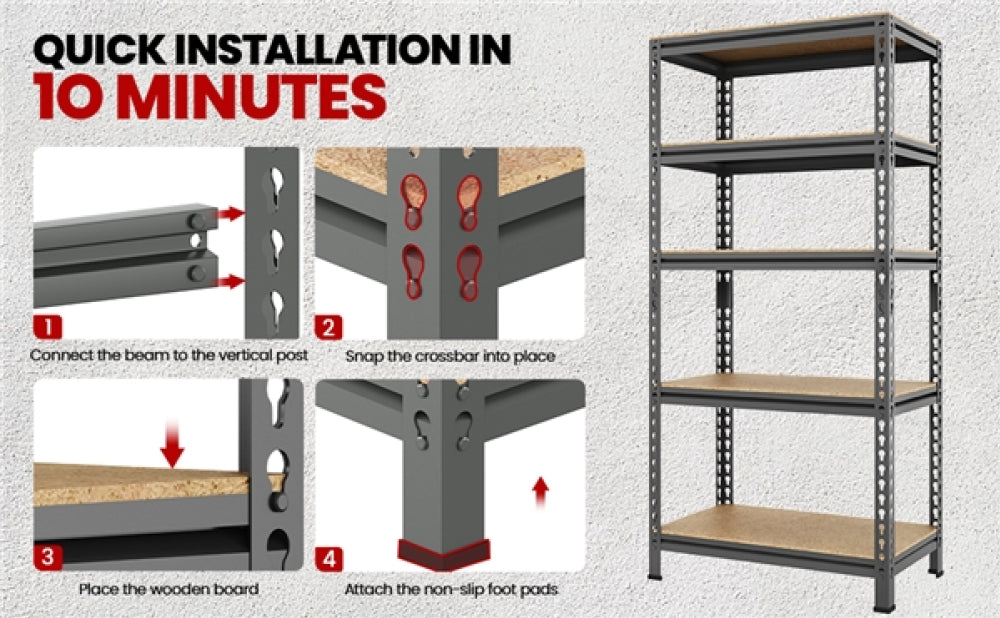 QUICK INSTALLATION IN
10 MINUTES

1
Connect the beam to the vertical post

2
Snap the crossbar into place

3
Place the wooden board

4
Attach the non-slip foot pads