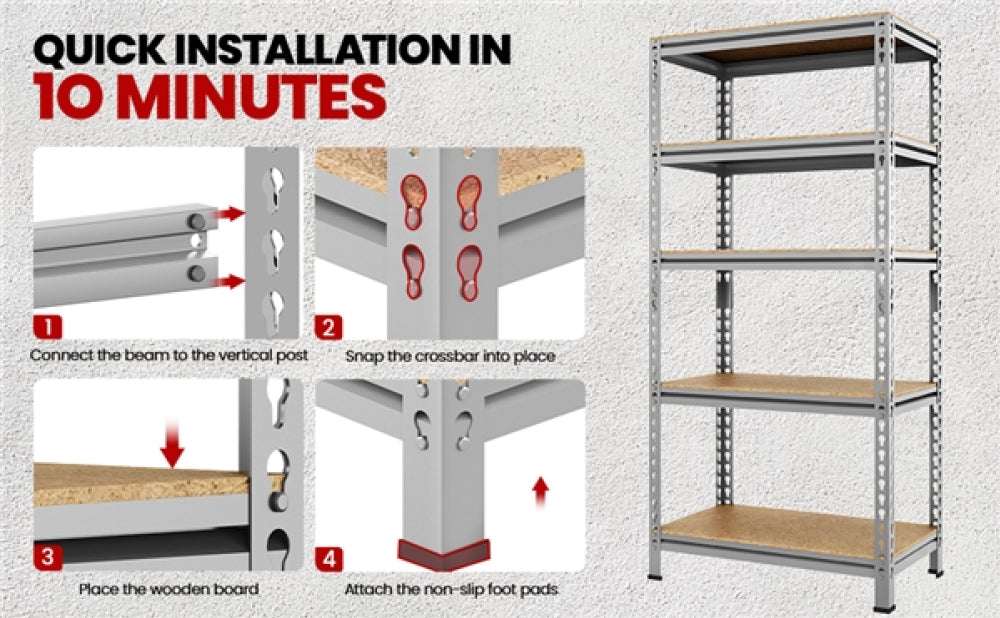 QUICK INSTALLATION IN
10 MINUTES

1
Connect the beam to the vertical post

2
Snap the crossbar into place

3
Place the wooden board

4
Attach the non-slip foot pads