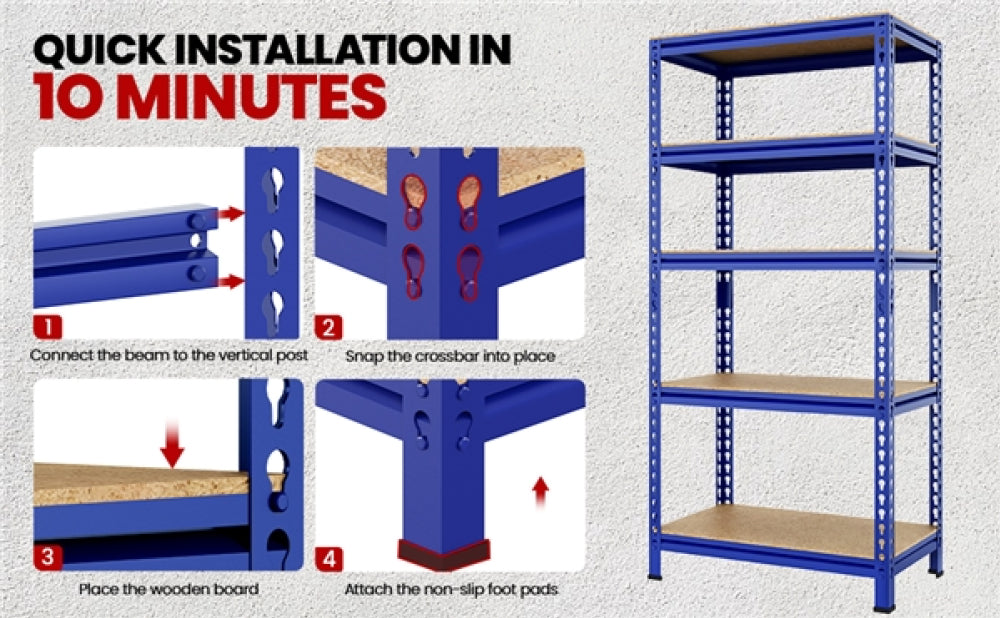 QUICK INSTALLATION IN
10 MINUTES

1
Connect the beam to the vertical post

2
Snap the crossbar into place

3
Place the wooden board

4
Attach the non-slip foot pads